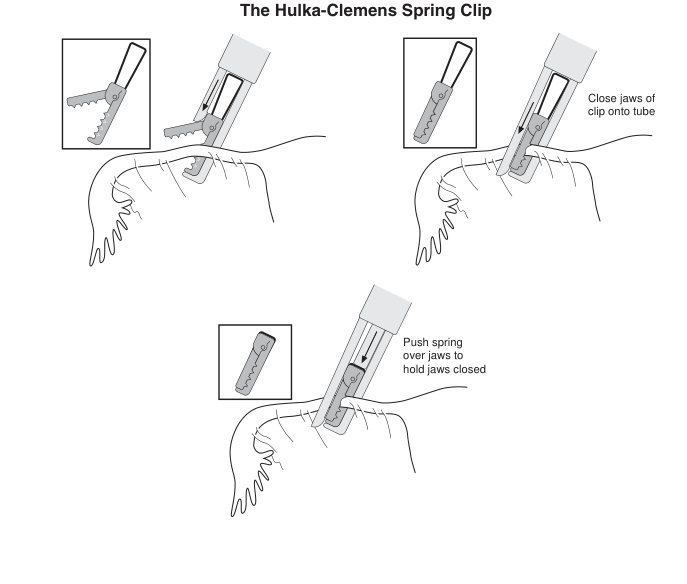 The Hulka-Clemens Spring Clip

Close jaws of clip onto tube

Push spring over jaws to hold jaws closed