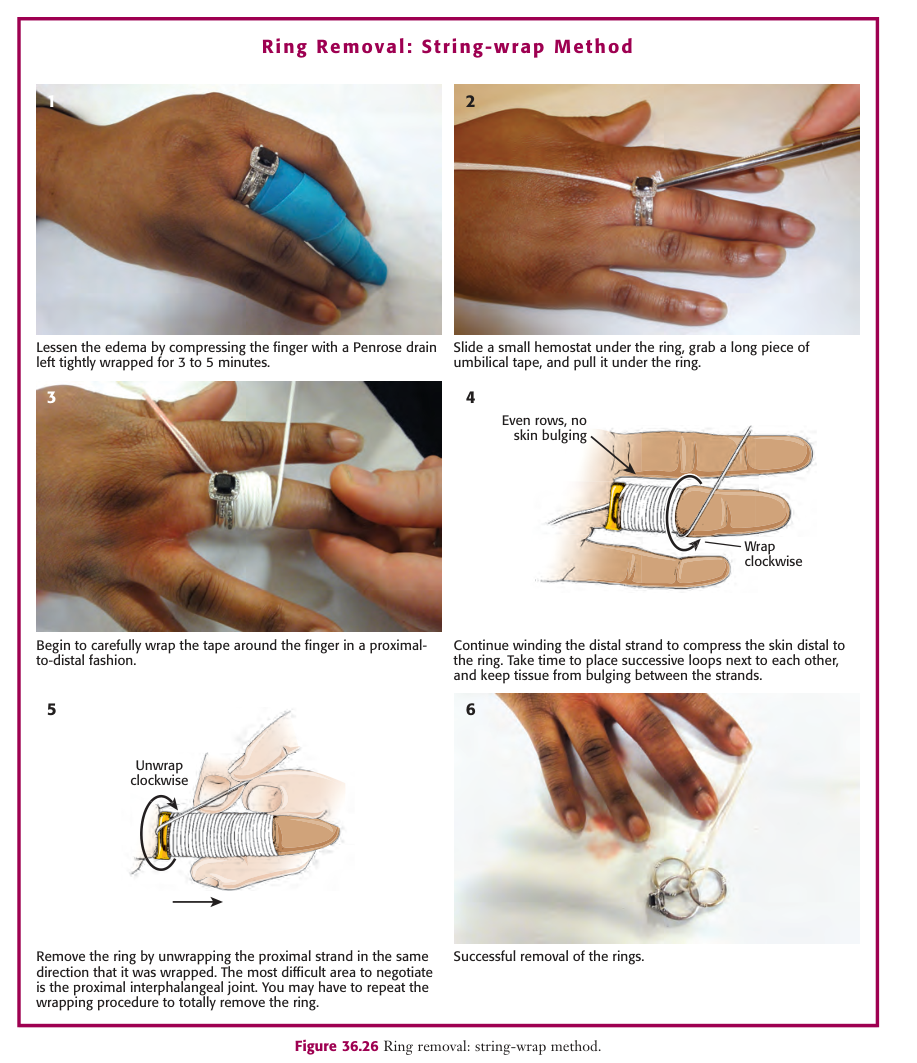 Ring Removal: String-wrap Method

1

Lessen the edema by compressing the finger with a Penrose drain left tightly wrapped for 3 to 5 minutes.

2

Slide a small hemostat under the ring, grab a long piece of umbilical tape, and pull it under the ring.

3

Begin to carefully wrap the tape around the finger in a proximal-to-distal fashion.

4

Even rows, no skin bulging

Wrap clockwise

Continue winding the distal strand to compress the skin distal to the ring. Take time to place successive loops next to each other, and keep tissue from bulging between the strands.

5

Unwrap clockwise

Remove the ring by unwrapping the proximal strand in the same direction that it was wrapped. The most difficult area to negotiate is the proximal interphalangeal joint. You may have to repeat the wrapping procedure to totally remove the ring.

6

Successful removal of the rings.

Figure 36.26 Ring removal: string-wrap method.