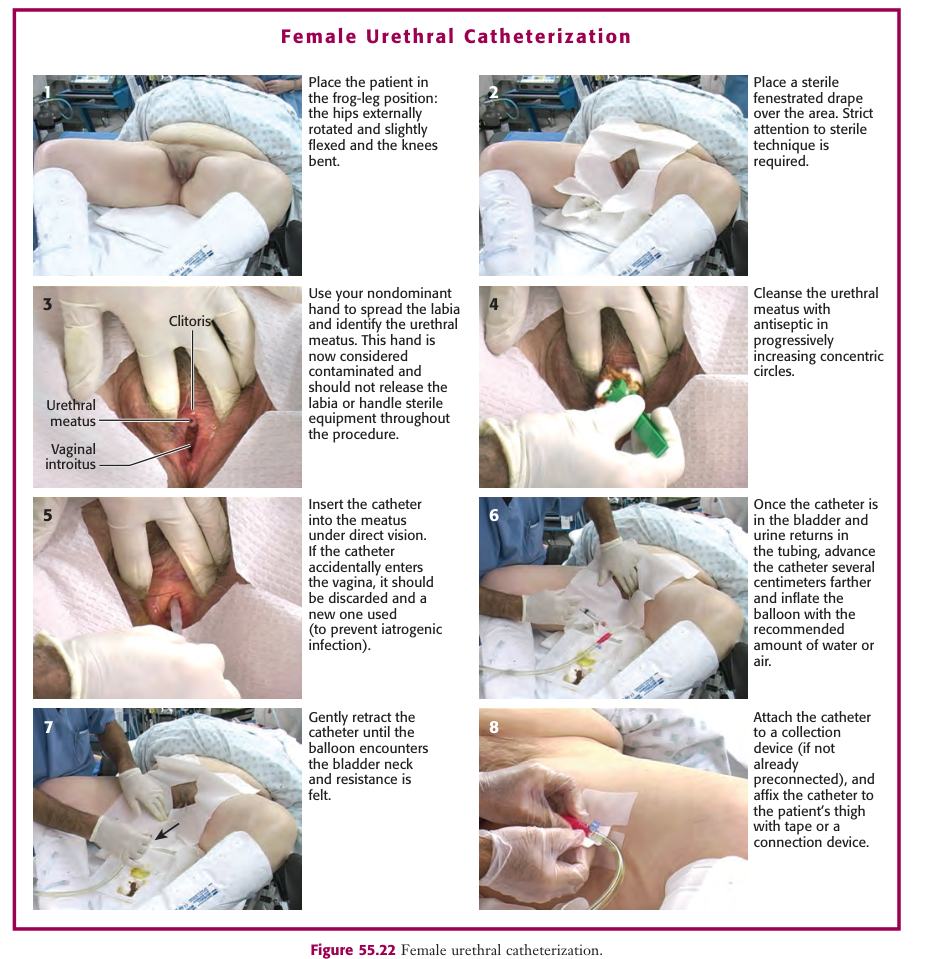 Female Urethral Catheterization

1

Place the patient in the frog-leg position: the hips externally rotated and slightly flexed and the knees bent.

2

Place a sterile fenestrated drape over the area. Strict attention to sterile technique is required.

3

Clitoris

Urethral meatus

Vaginal introitus

Use your nondominant hand to spread the labia and identify the urethral meatus. This hand is now considered contaminated and should not release the labia or handle sterile equipment throughout the procedure.

4

Cleanse the urethral meatus with antiseptic in progressively increasing concentric circles.

5

Insert the catheter into the meatus under direct vision. If the catheter accidentally enters the vagina, it should be discarded and a new one used (to prevent iatrogenic infection).

6

Once the catheter is in the bladder and urine returns in the tubing, advance the catheter several centimeters farther and inflate the balloon with the recommended amount of water or air.

7

Gently retract the catheter until the balloon encounters the bladder neck and resistance is felt.

8

Attach the catheter to a collection device (if not already preconnected), and affix the catheter to the patient's thigh with tape or a connection device.

Figure 55.22 Female urethral catheterization.